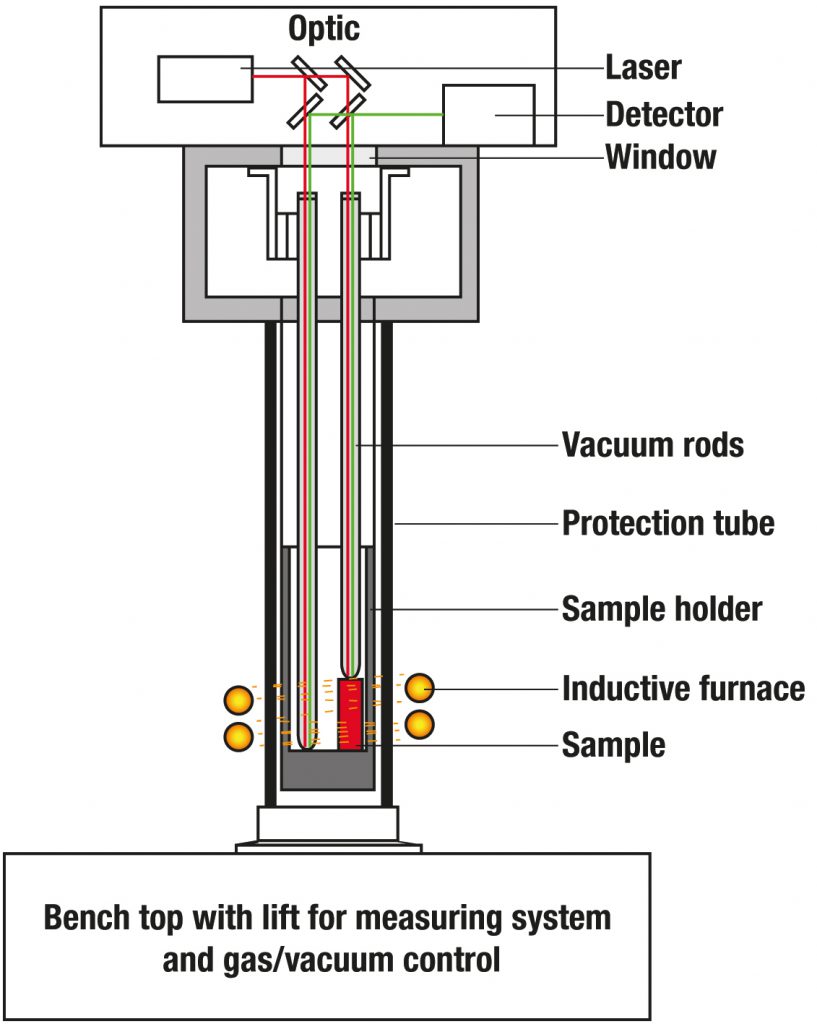 Optic
Laser
Detector
Window
Vacuum rods
Protection tube
Sample holder
Inductive furnace
Sample

Bench top with lift for measuring system and gas/vacuum control