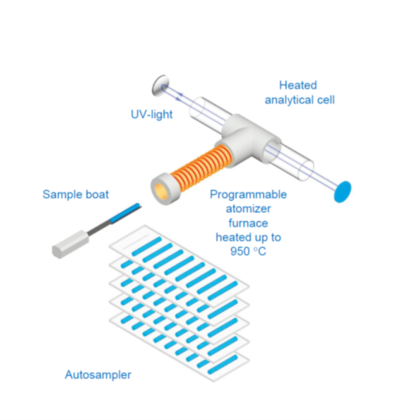 Heated analytical cell

UV-light

Sample boat

Programmable atomizer furnace heated up to 950 °C

Autosampler